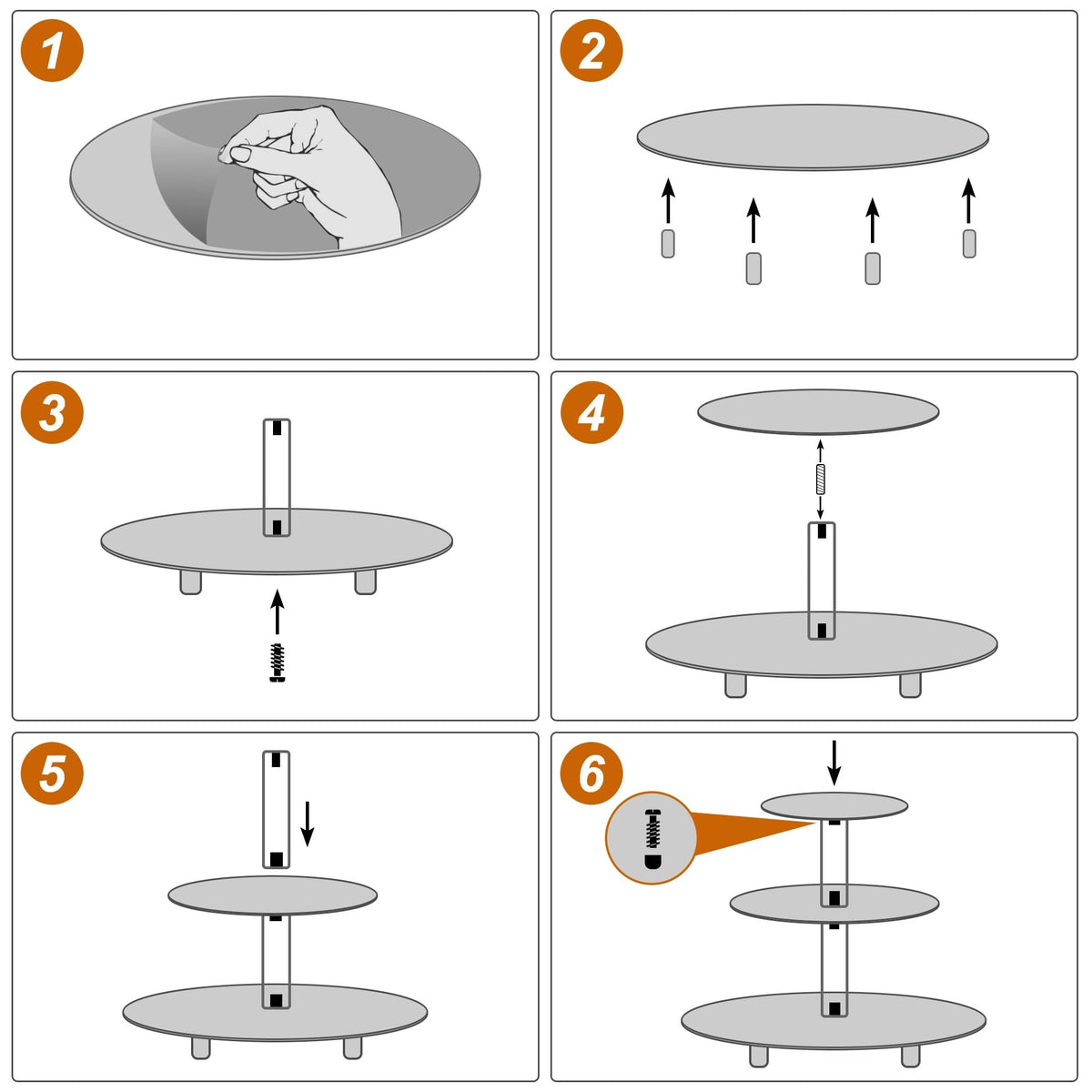 1

2

3

4

5

6