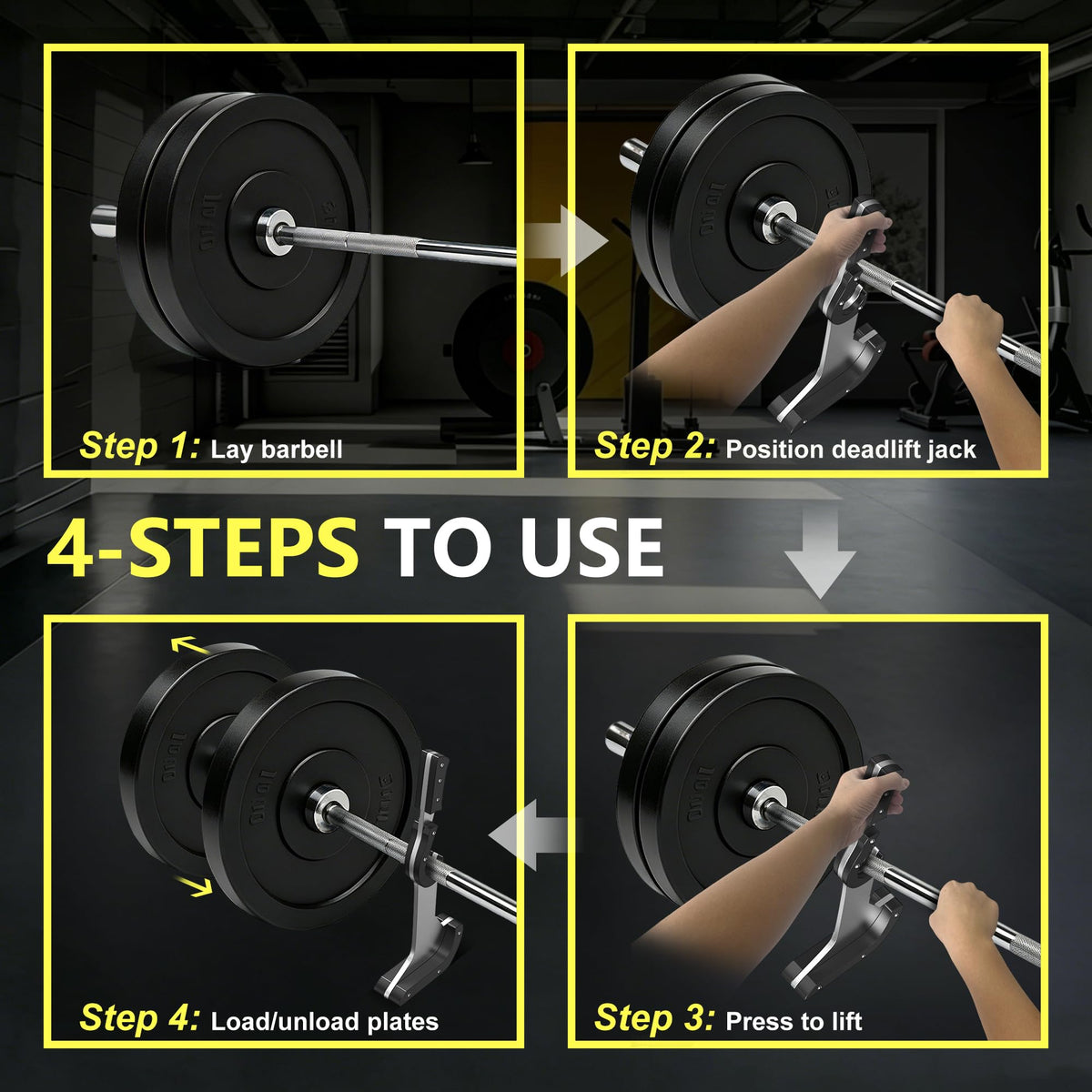 Step 1: Lay barbell

Step 2: Position deadlift jack

4-STEPS TO USE

Step 4: Load/unload plates

Step 3: Press to lift