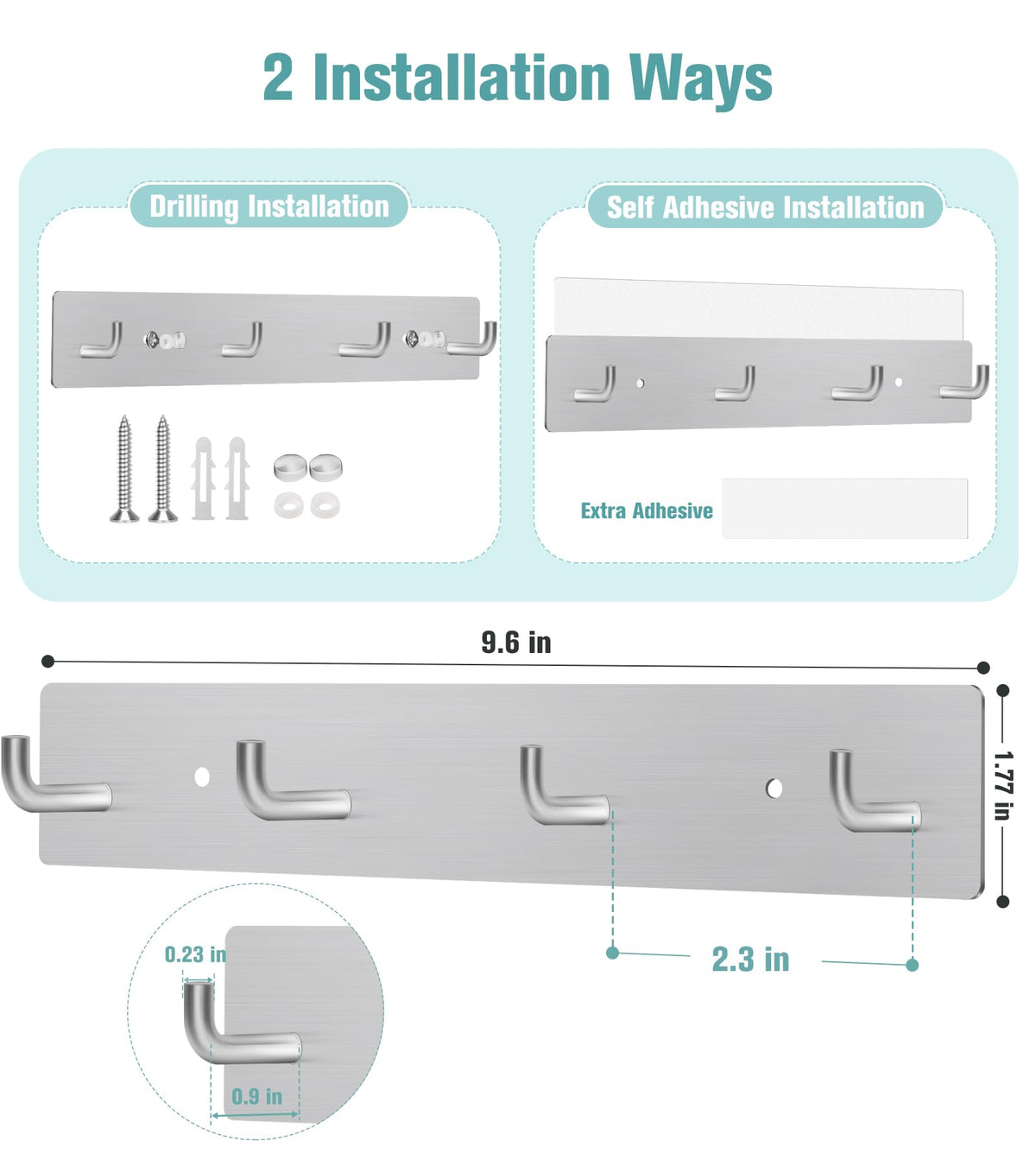 2 Installation Ways

Drilling Installation

Self Adhesive Installation

Extra Adhesive

9.6 in

1.77 in

2.3 in

0.23 in

0.9 in