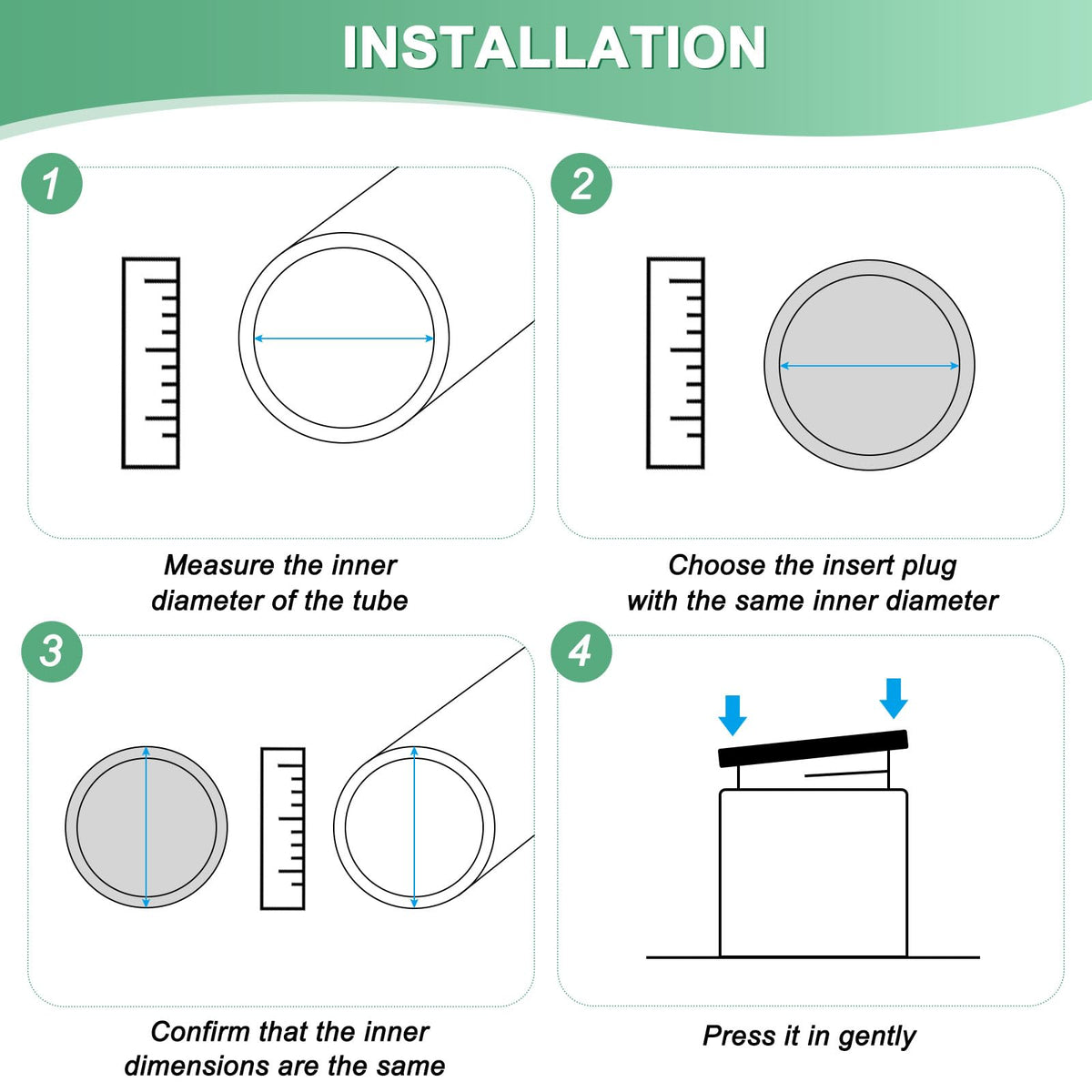 INSTALLATION

1

Measure the inner diameter of the tube

2

Choose the insert plug with the same inner diameter

3

Confirm that the inner dimensions are the same

4

Press it in gently