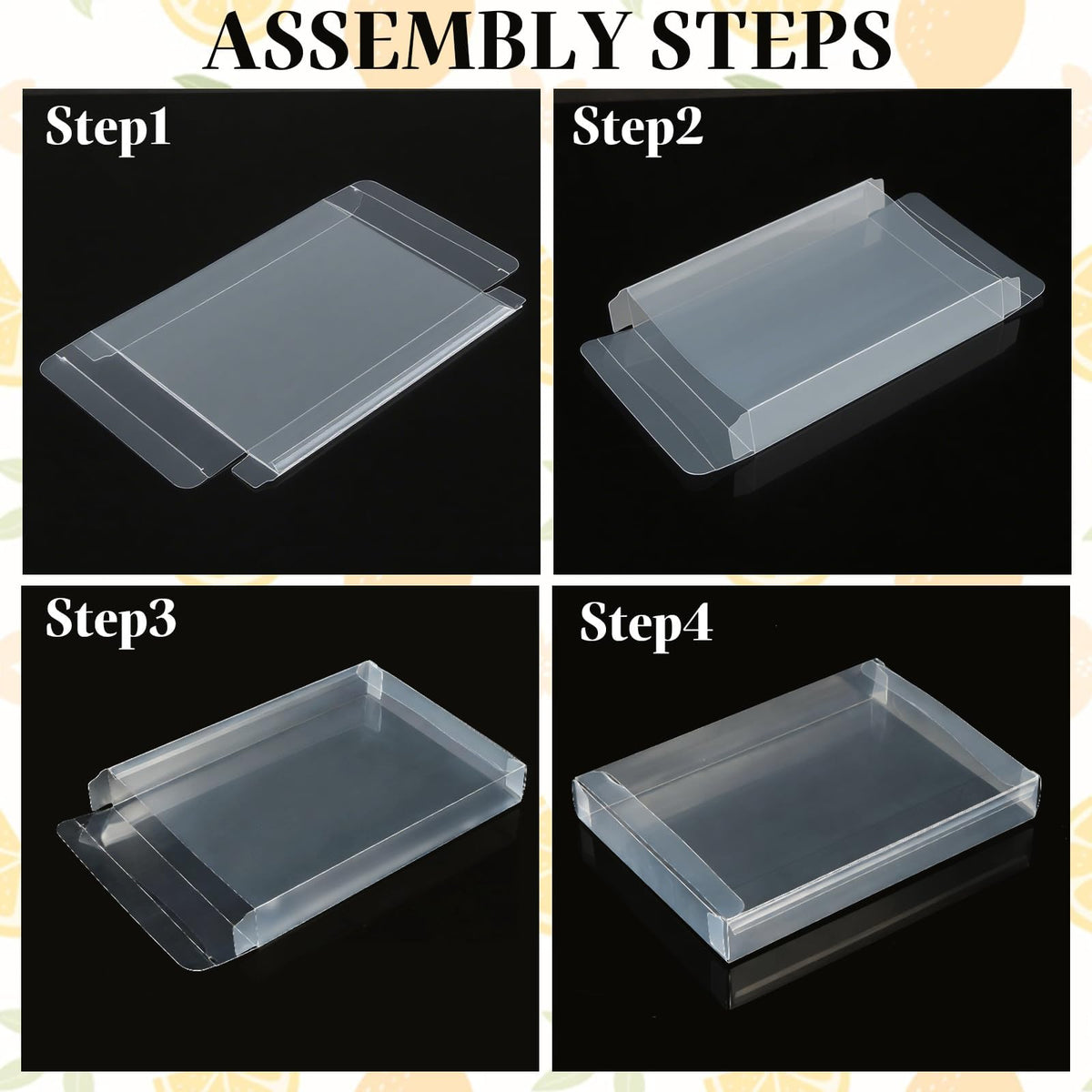 ASSEMBLY STEPS

Step1

Step2

Step3

Step4