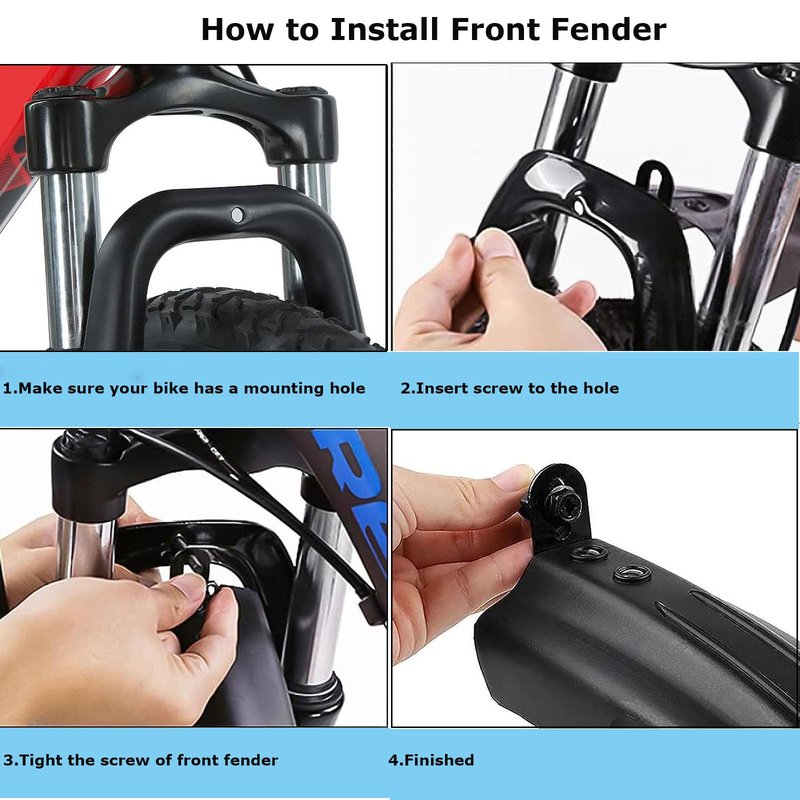 How to Install Front Fender

1.Make sure your bike has a mounting hole

2.Insert screw to the hole

3.Tight the screw of front fender

4.Finished