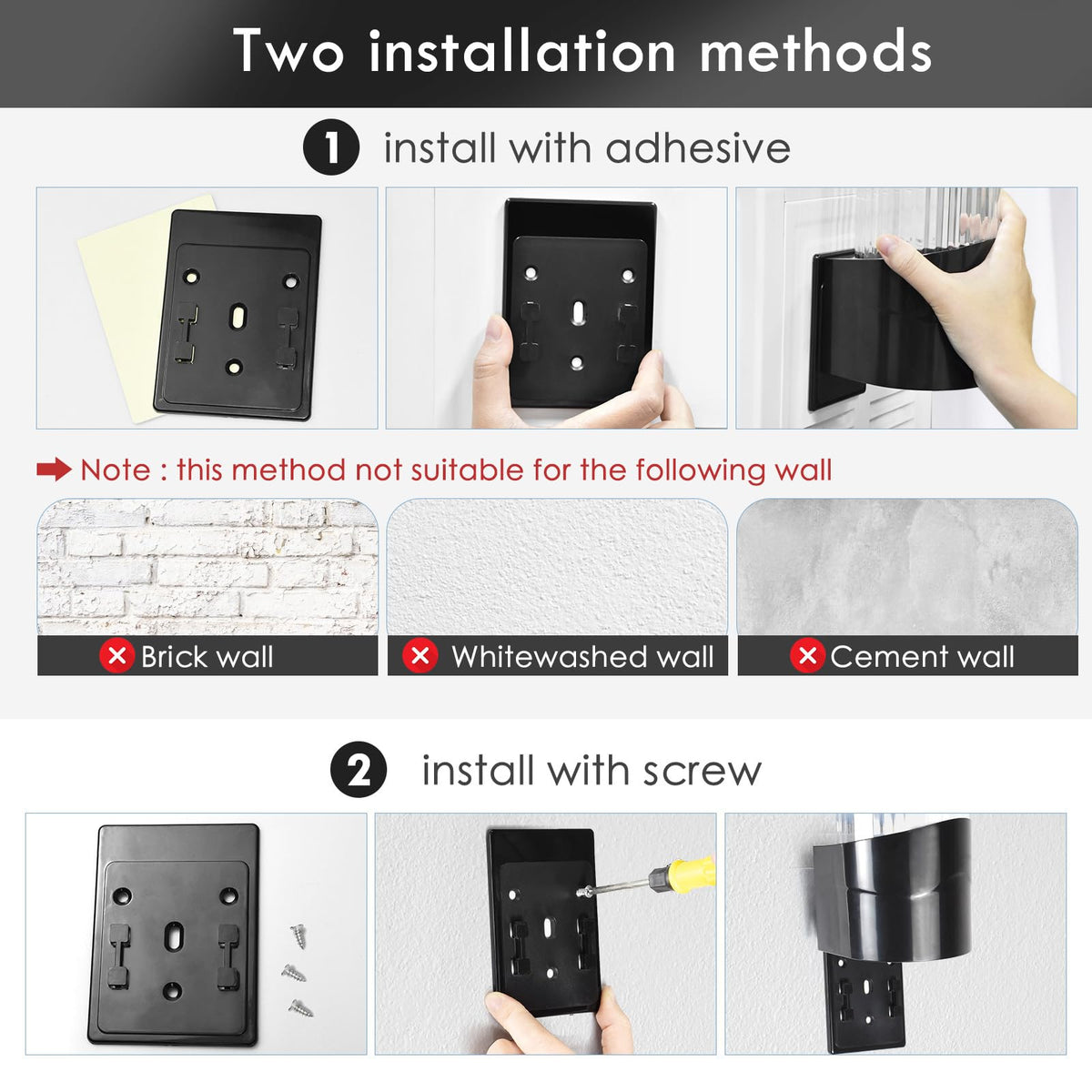 Two installation methods

1 install with adhesive

Note : this method not suitable for the following wall

Brick wall

Whitewashed wall

Cement wall

2 install with screw