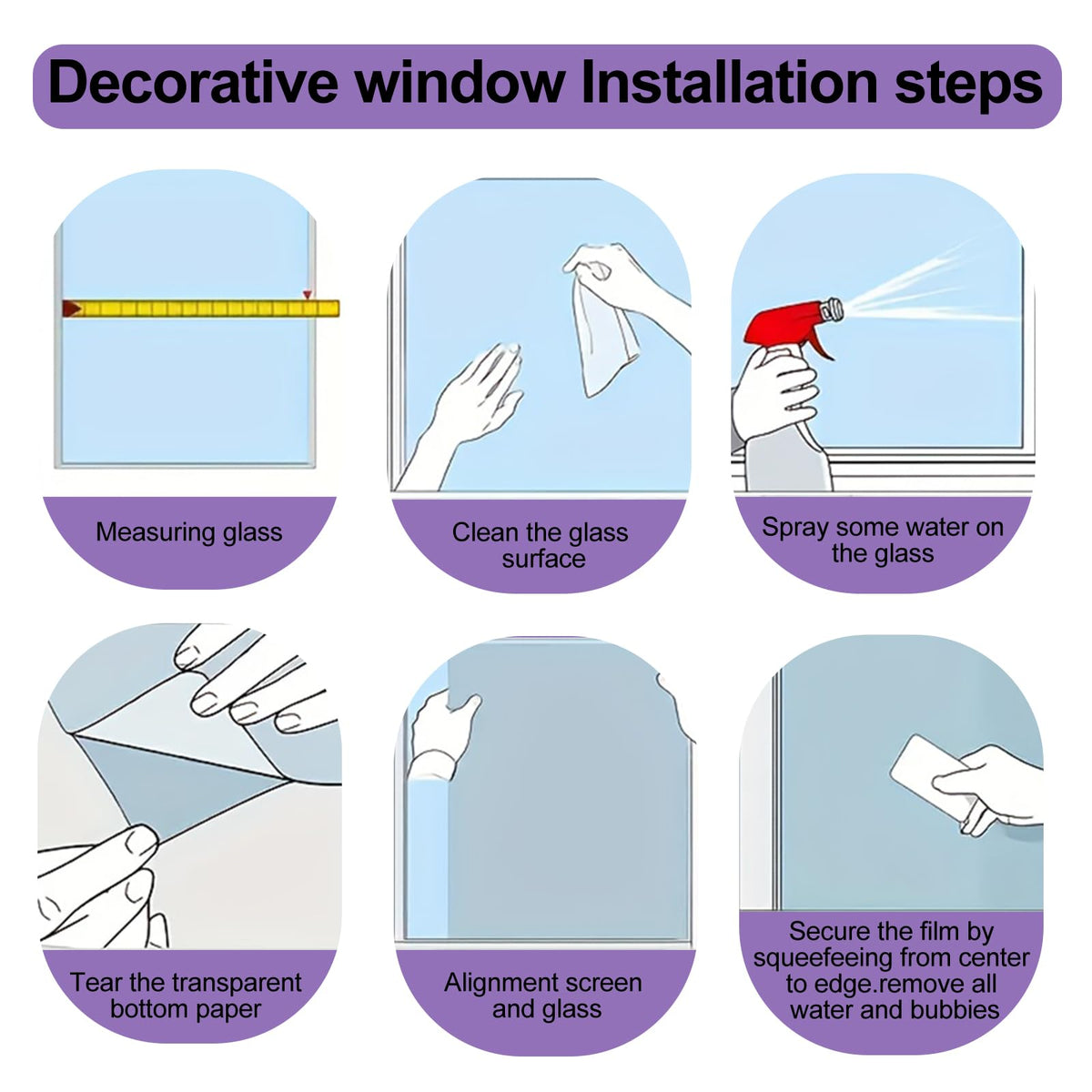 Decorative window Installation steps

Measuring glass

Clean the glass surface

Spray some water on the glass

Tear the transparent bottom paper

Alignment screen and glass

Secure the film by squeefeeing from center to edge.remove all water and bubbies