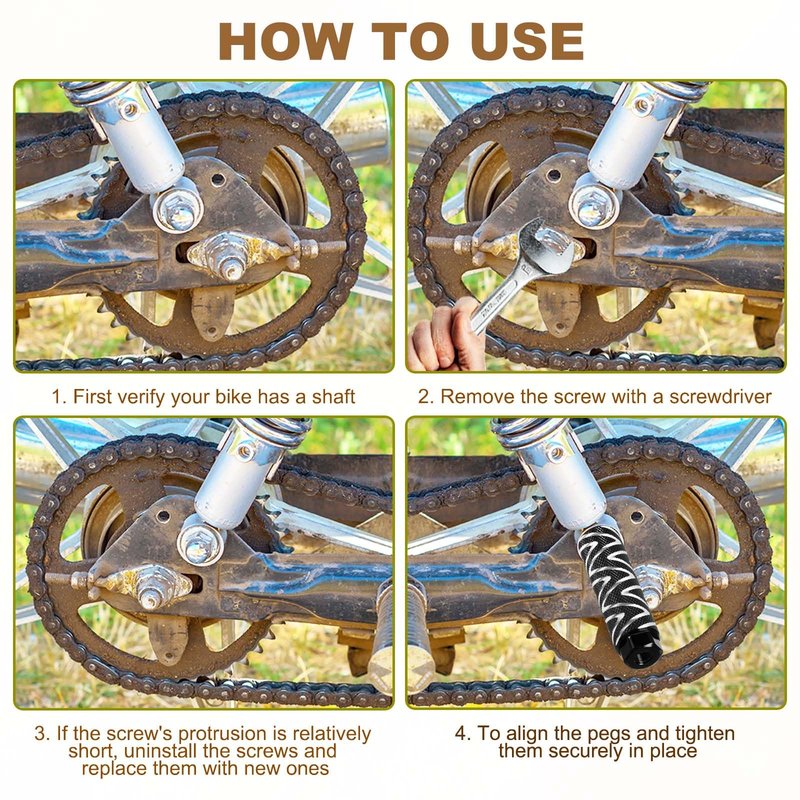 HOW TO USE

1. First verify your bike has a shaft

2. Remove the screw with a screwdriver

3. If the screw's protrusion is relatively short, uninstall the screws and replace them with new ones

4. To align the pegs and tighten them securely in place