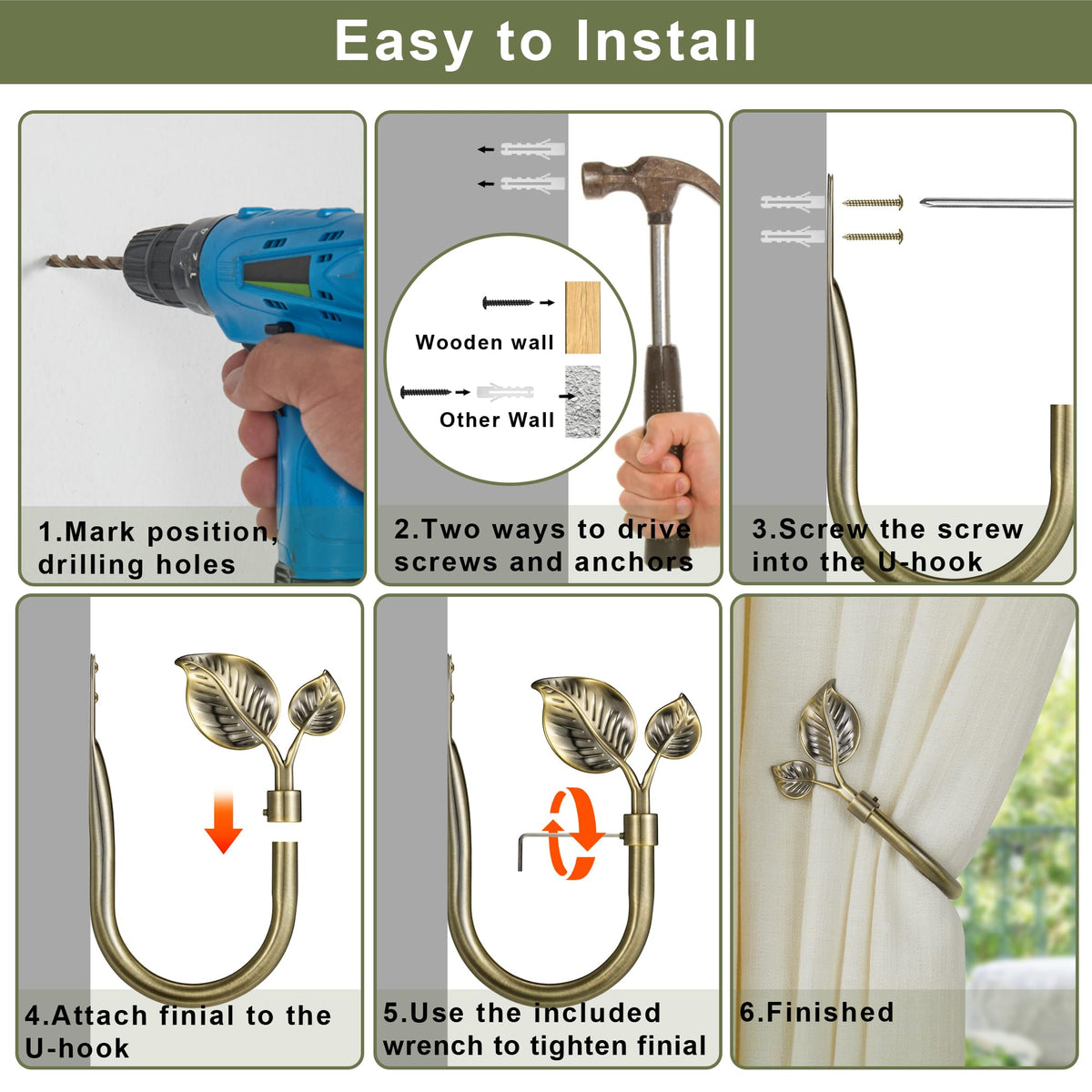 Easy to Install

1.Mark position, drilling holes

Wooden wall

Other Wall

2.Two ways to drive screws and anchors

3.Screw the screw into the U-hook

4.Attach finial to the U-hook

5.Use the included wrench to tighten finial

6.Finished