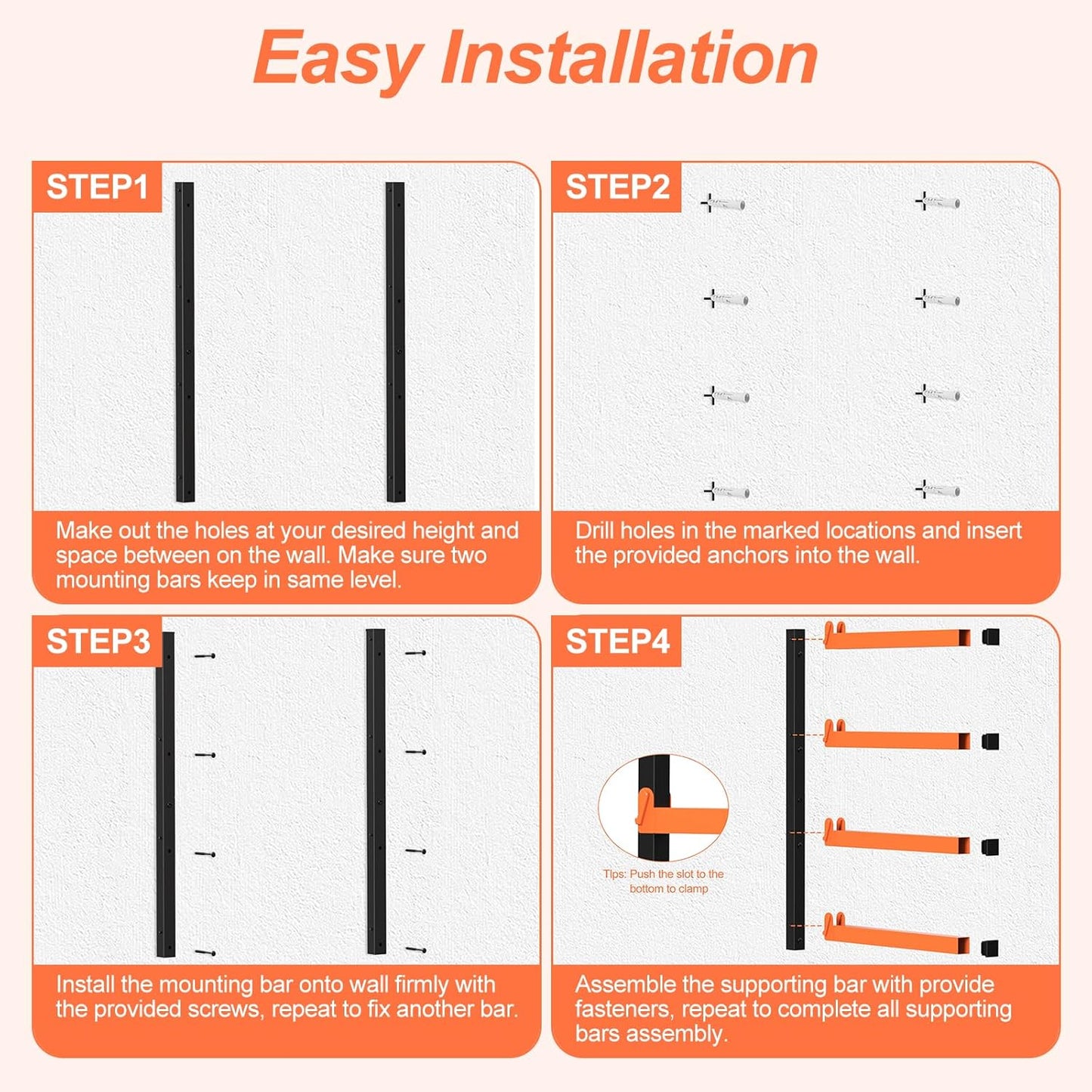 Easy Installation

STEP1

Make out the holes at your desired height and space between on the wall. Make sure two mounting bars keep in same level.

STEP2

Drill holes in the marked locations and insert the provided anchors into the wall.

STEP3

Install the mounting bar onto wall firmly with the provided screws, repeat to fix another bar.

STEP4

Tips: Push the slot to the bottom to clamp

Assemble the supporting bar with provide fasteners, repeat to complete all supporting bars assembly.