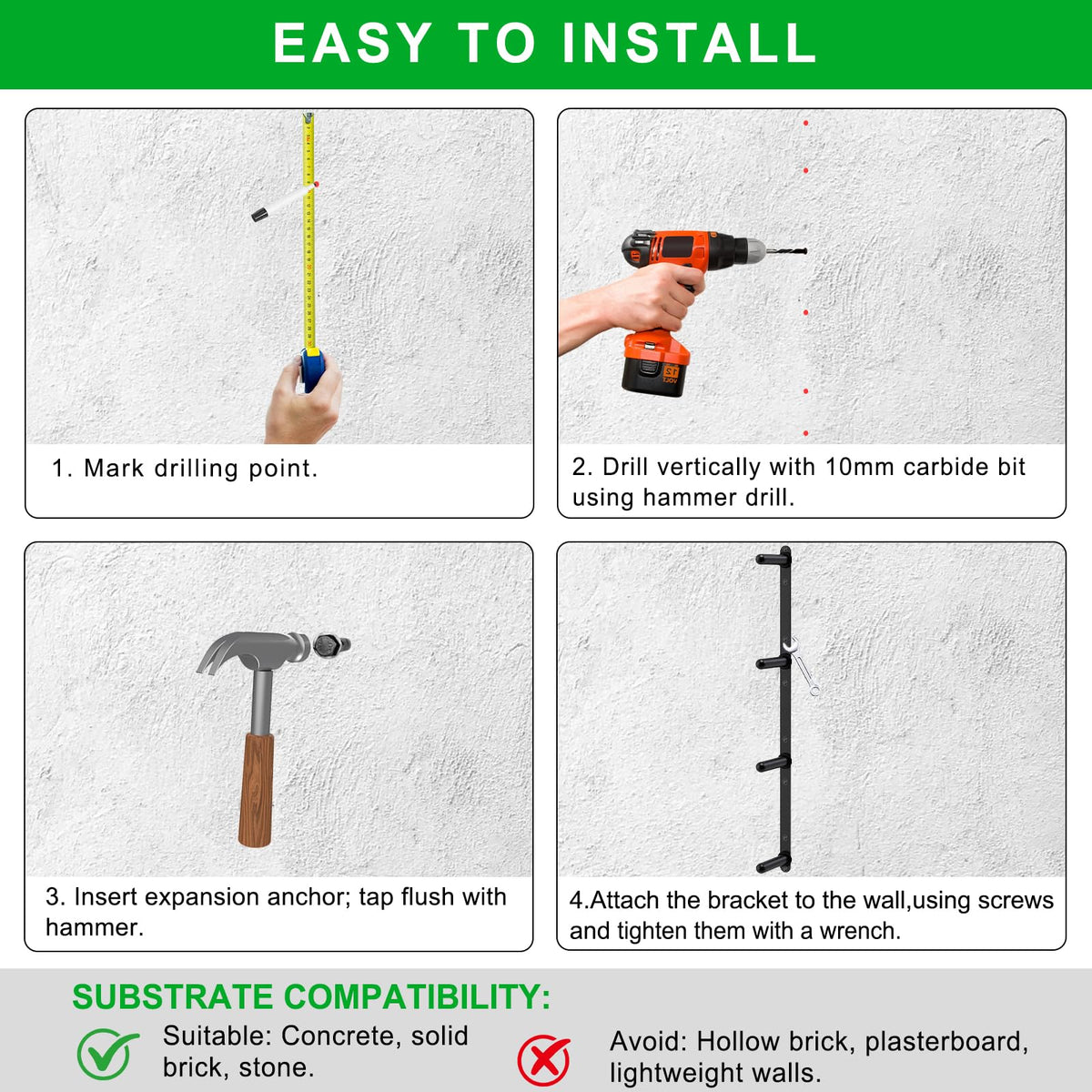 EASY TO INSTALL

1. Mark drilling point.

2. Drill vertically with 10mm carbide bit using hammer drill.

3. Insert expansion anchor; tap flush with hammer.

4.Attach the bracket to the wall,using screws and tighten them with a wrench.

SUBSTRATE COMPATIBILITY:

Suitable: Concrete, solid brick, stone.

Avoid: Hollow brick, plasterboard, lightweight walls.